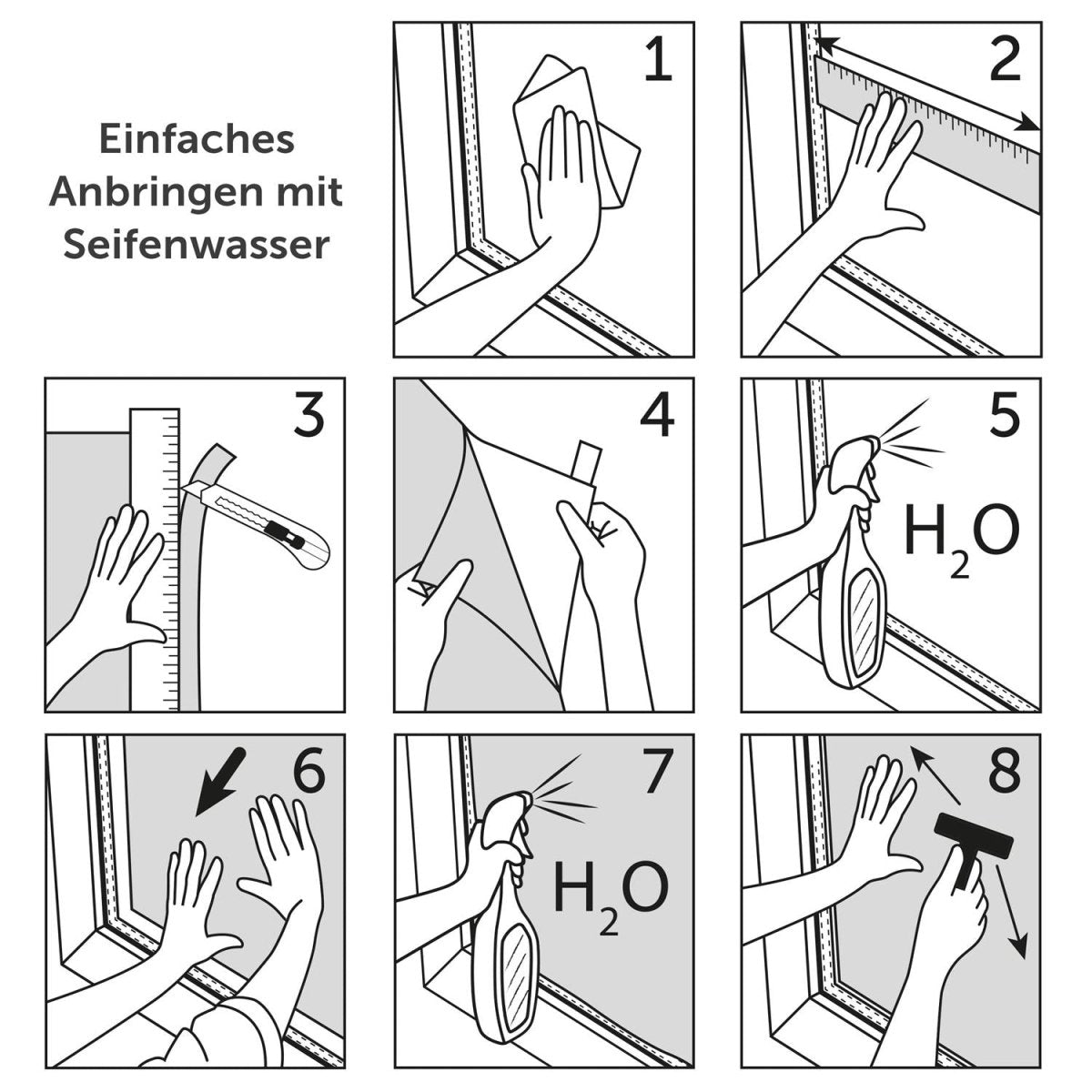 Einfaches Anbringen mit Seifenwasser

1

2

3

4

5

$H_2O$

6

7

$H_2O$

8