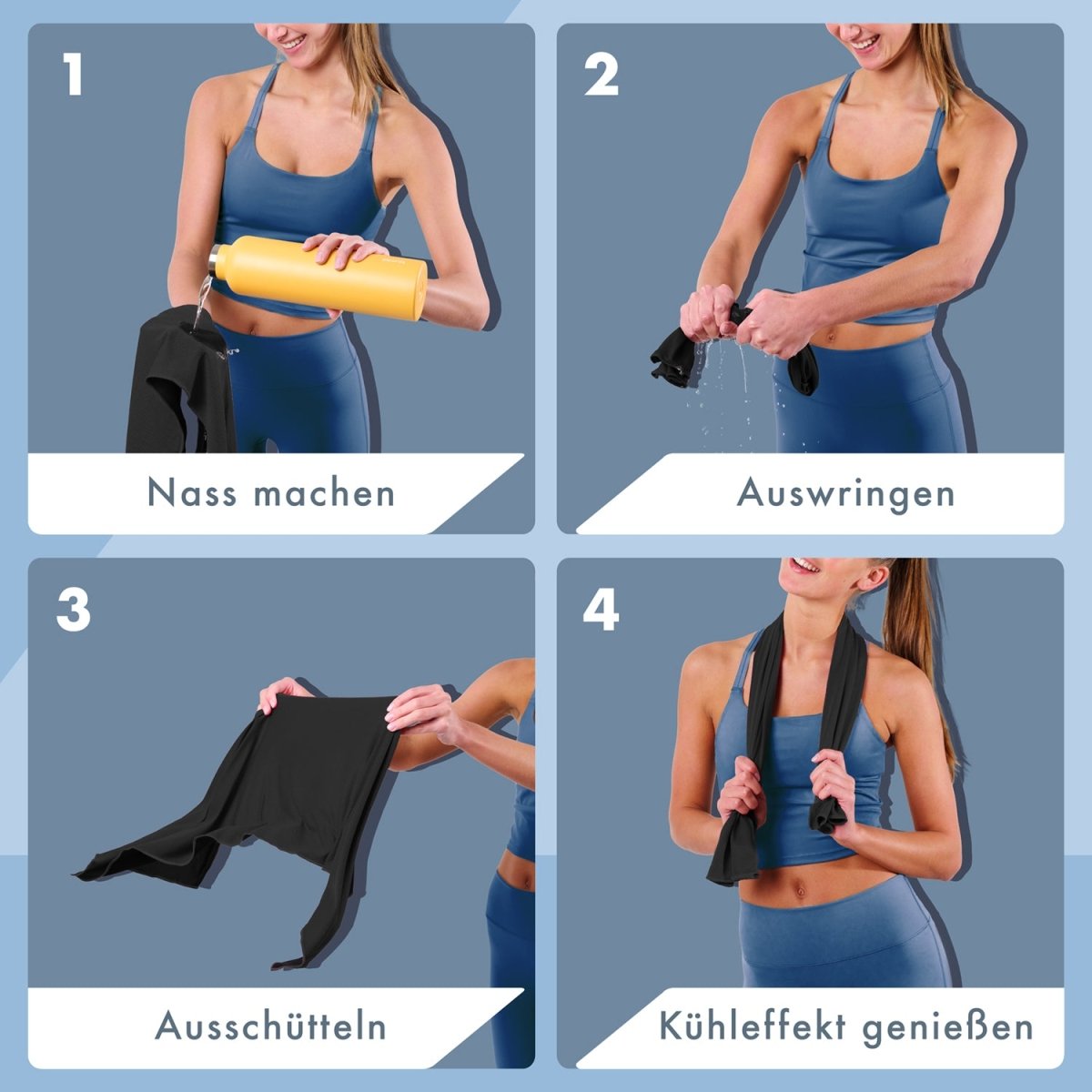 1

Nass machen

2

Auswringen

3

Ausschütteln

4

Kühleffekt genießen