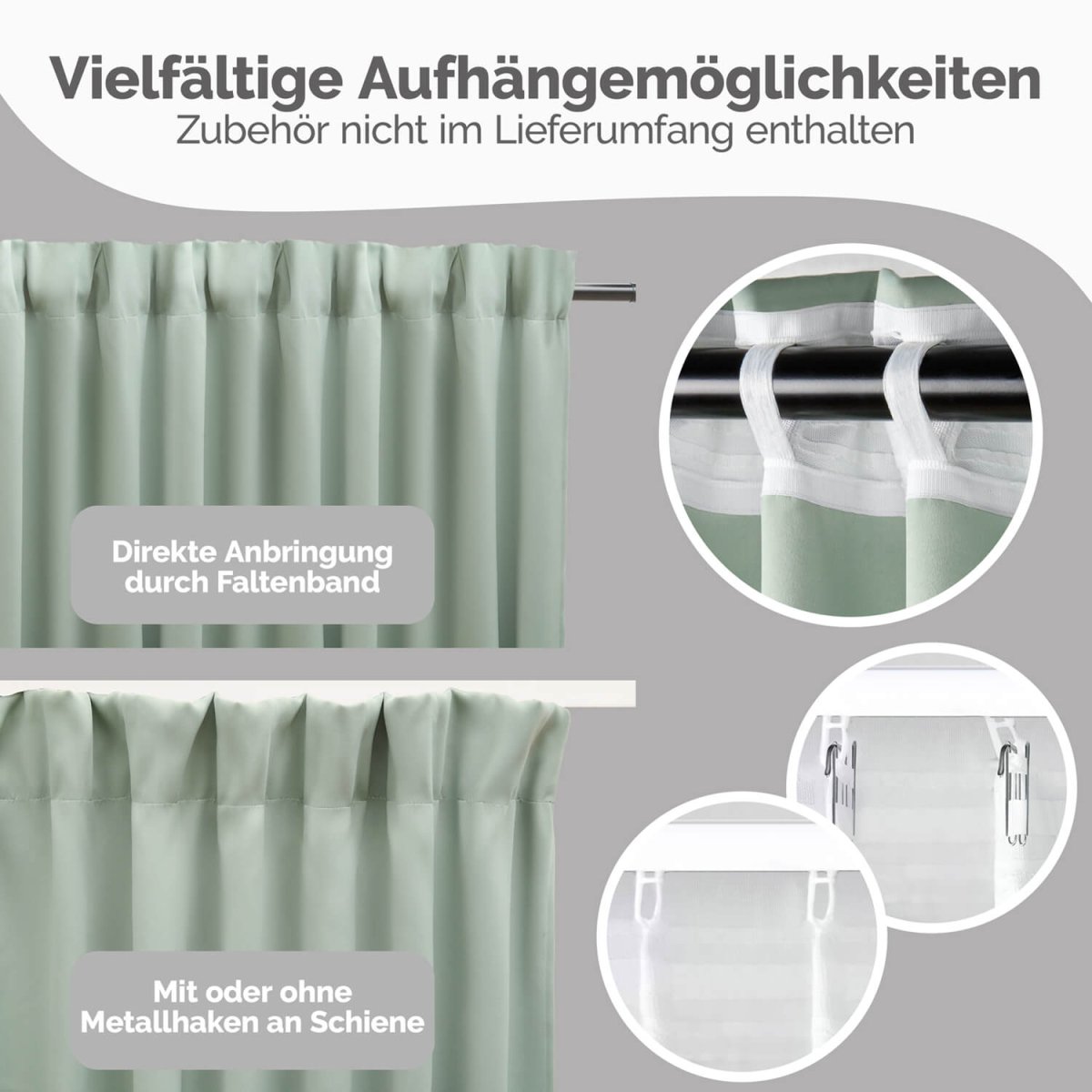 Vielfältige Aufhängemöglichkeiten
Zubehör nicht im Lieferumfang enthalten

Direkte Anbringung durch Faltenband

Mit oder ohne Metallhaken an Schiene