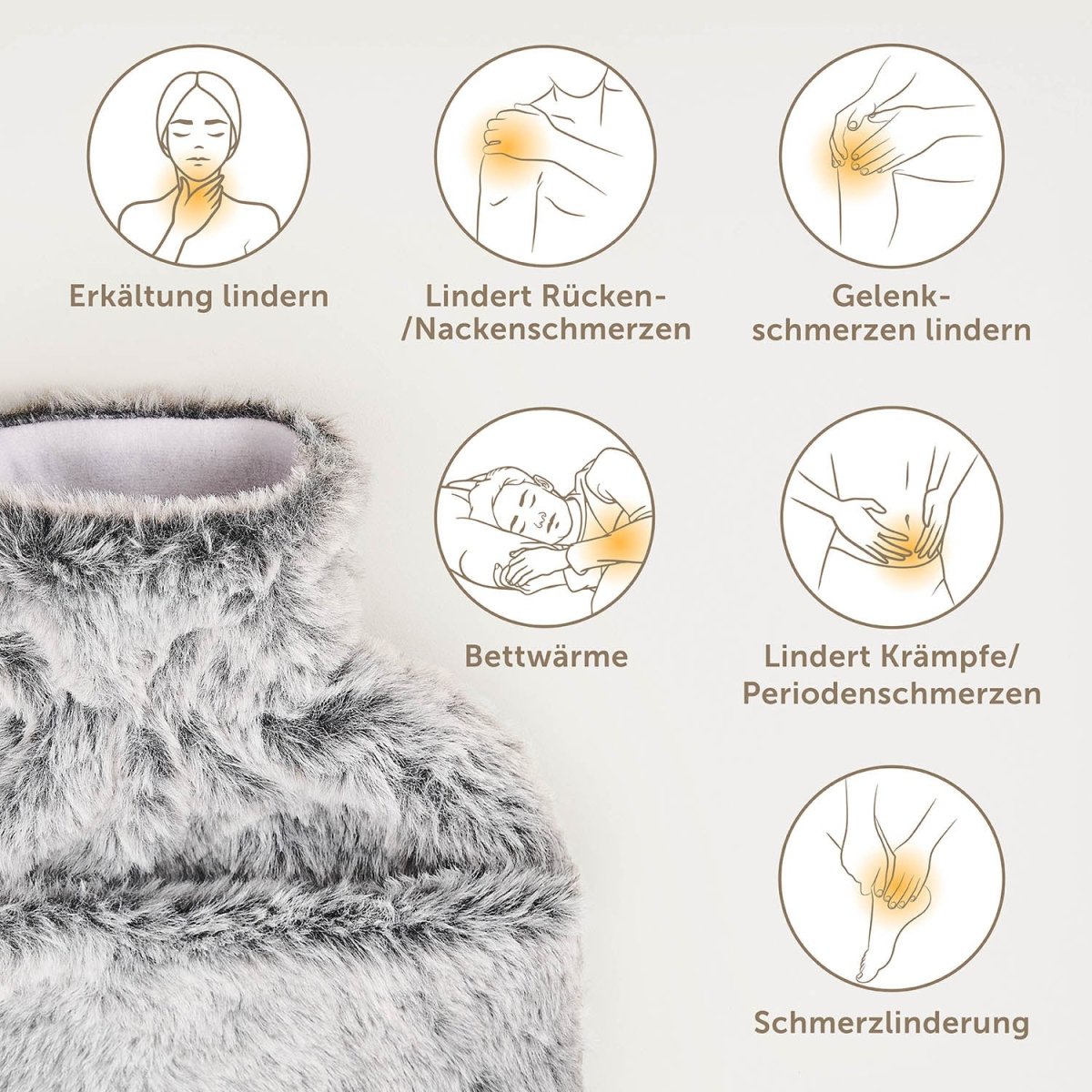 Erkältung lindern

Lindert Rücken-/Nackenschmerzen

Gelenkschmerzen lindern

Bettwärme

Lindert Krämpfe/ Periodenschmerzen

Schmerzlinderung