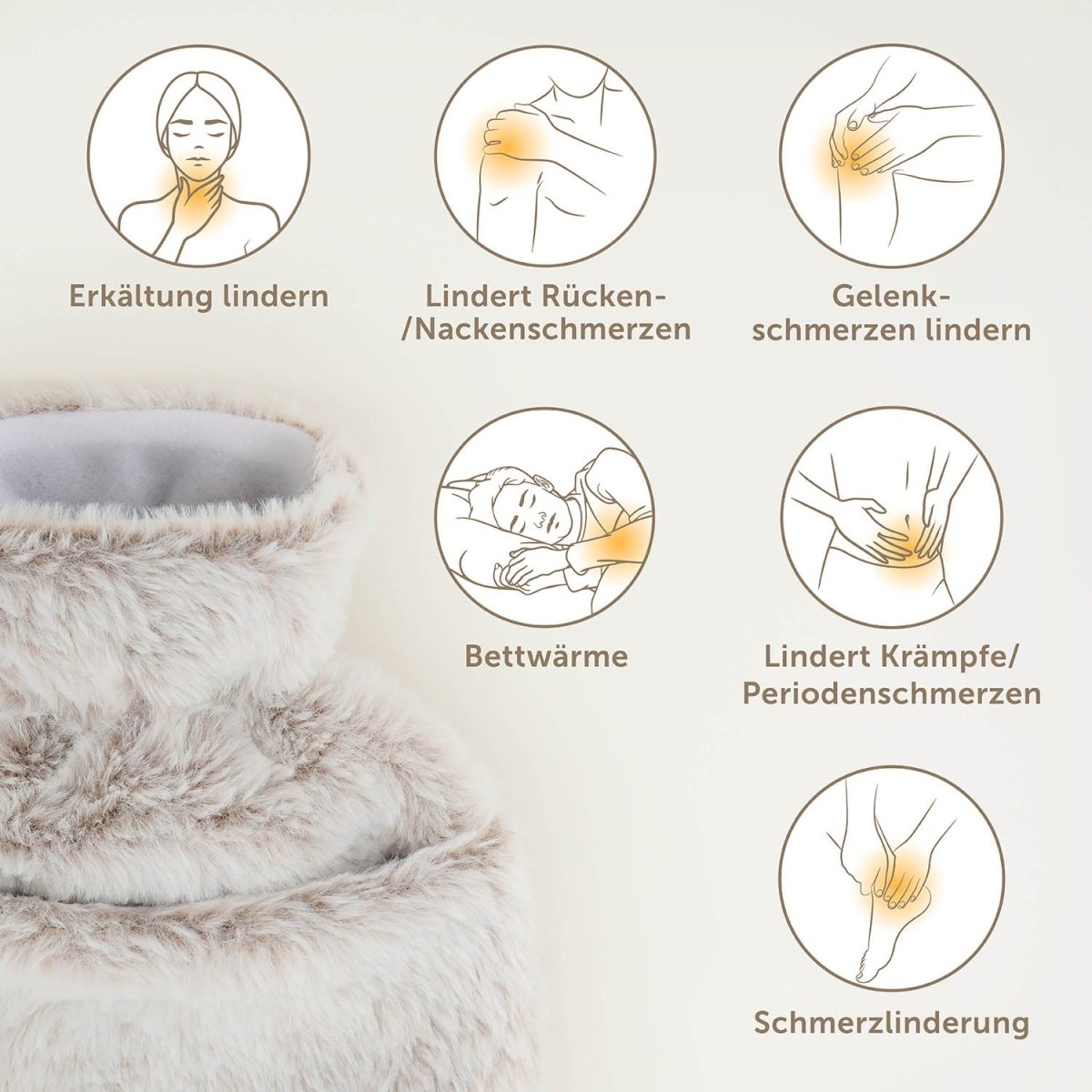 Erkältung lindern

Lindert Rücken-/Nackenschmerzen

Gelenkschmerzen lindern

Bettwärme

Lindert Krämpfe/ Periodenschmerzen

Schmerzlinderung