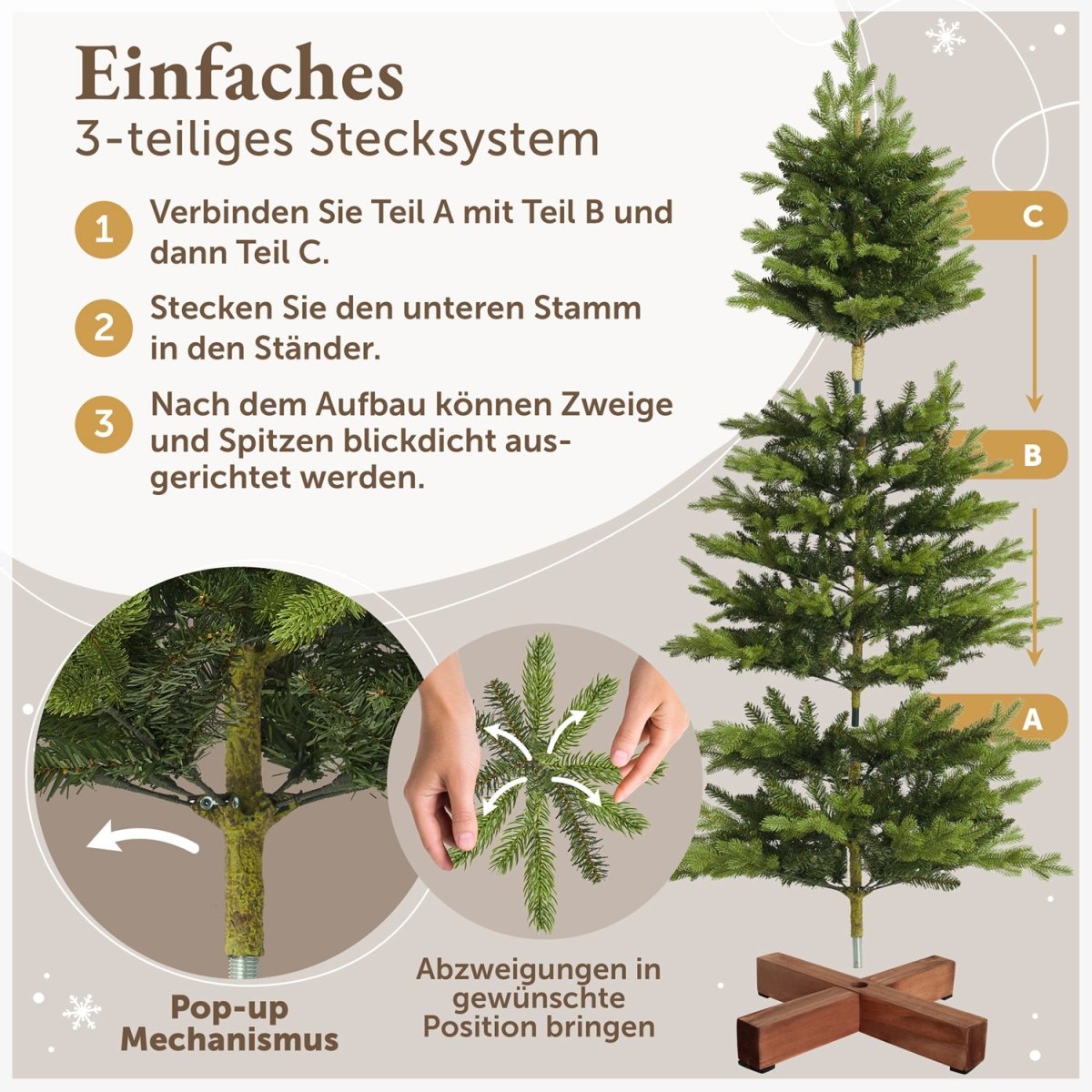 Einfaches
3-teiliges Stecksystem

1 Verbinden Sie Teil A mit Teil B und dann Teil C.

2 Stecken Sie den unteren Stamm in den Ständer.

3 Nach dem Aufbau können Zweige und Spitzen blickdicht ausgerichtet werden.

C

B

A

Pop-up Mechanismus

Abzweigungen in gewünschte Position bringen