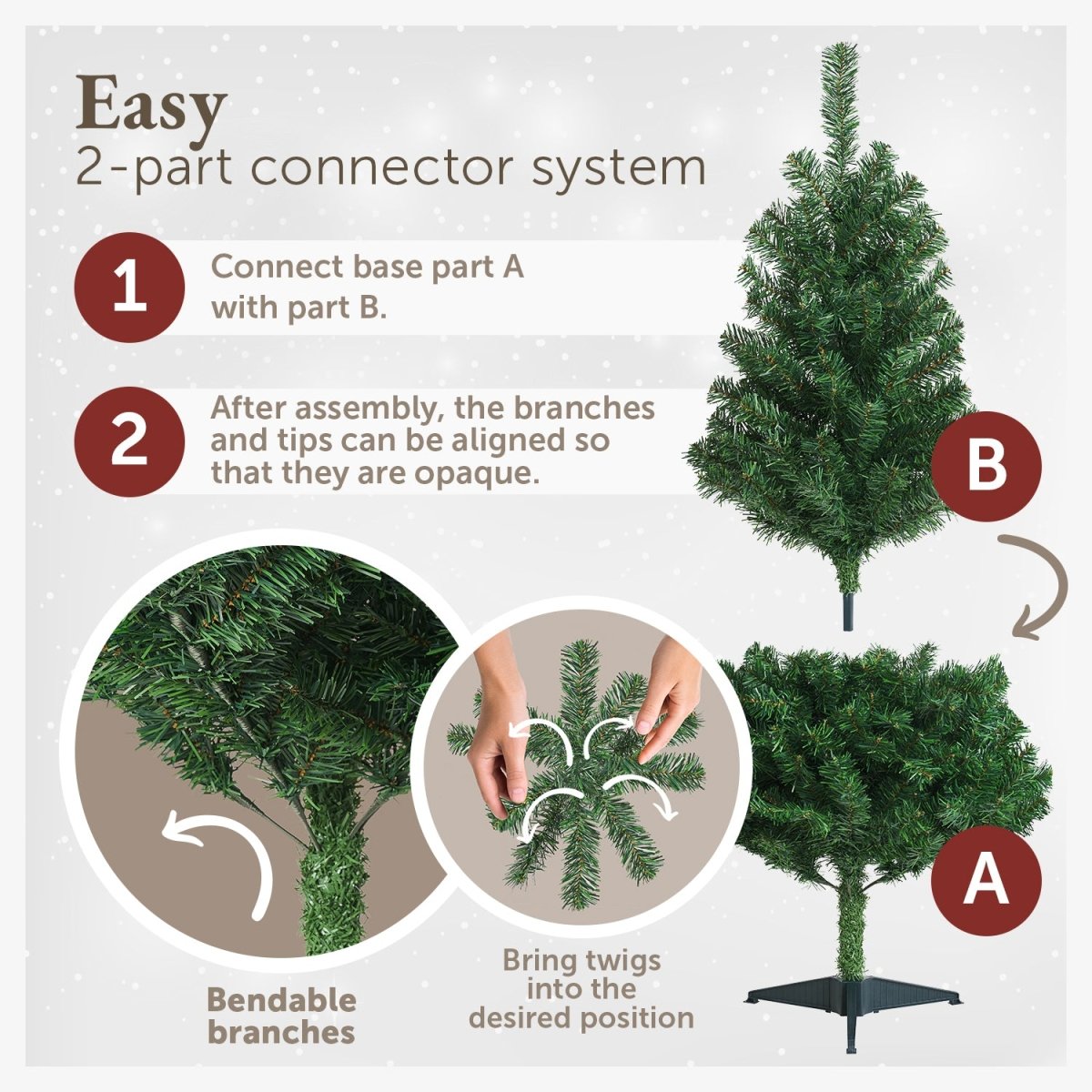 Easy
2-part connector system

1 Connect base part A with part B.

2 After assembly, the branches and tips can be aligned so that they are opaque.

B

A

Bendable branches

Bring twigs into the desired position