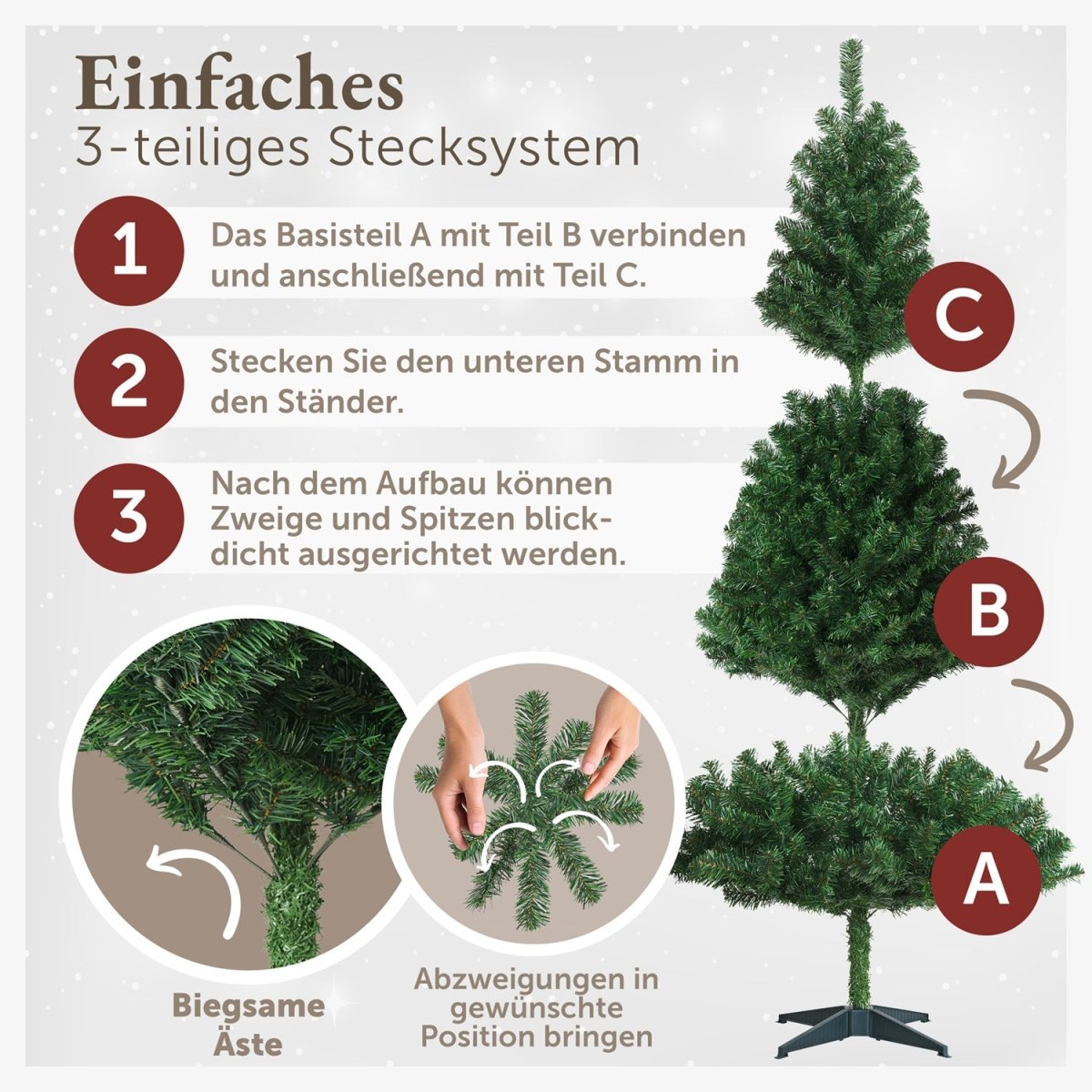 Einfaches
3-teiliges Stecksystem

1 Das Basisteil A mit Teil B verbinden und anschließend mit Teil C.

2 Stecken Sie den unteren Stamm in den Ständer.

3 Nach dem Aufbau können Zweige und Spitzen blickdicht ausgerichtet werden.

C

B

A

Biegsame Äste

Abzweigungen in gewünschte Position bringen