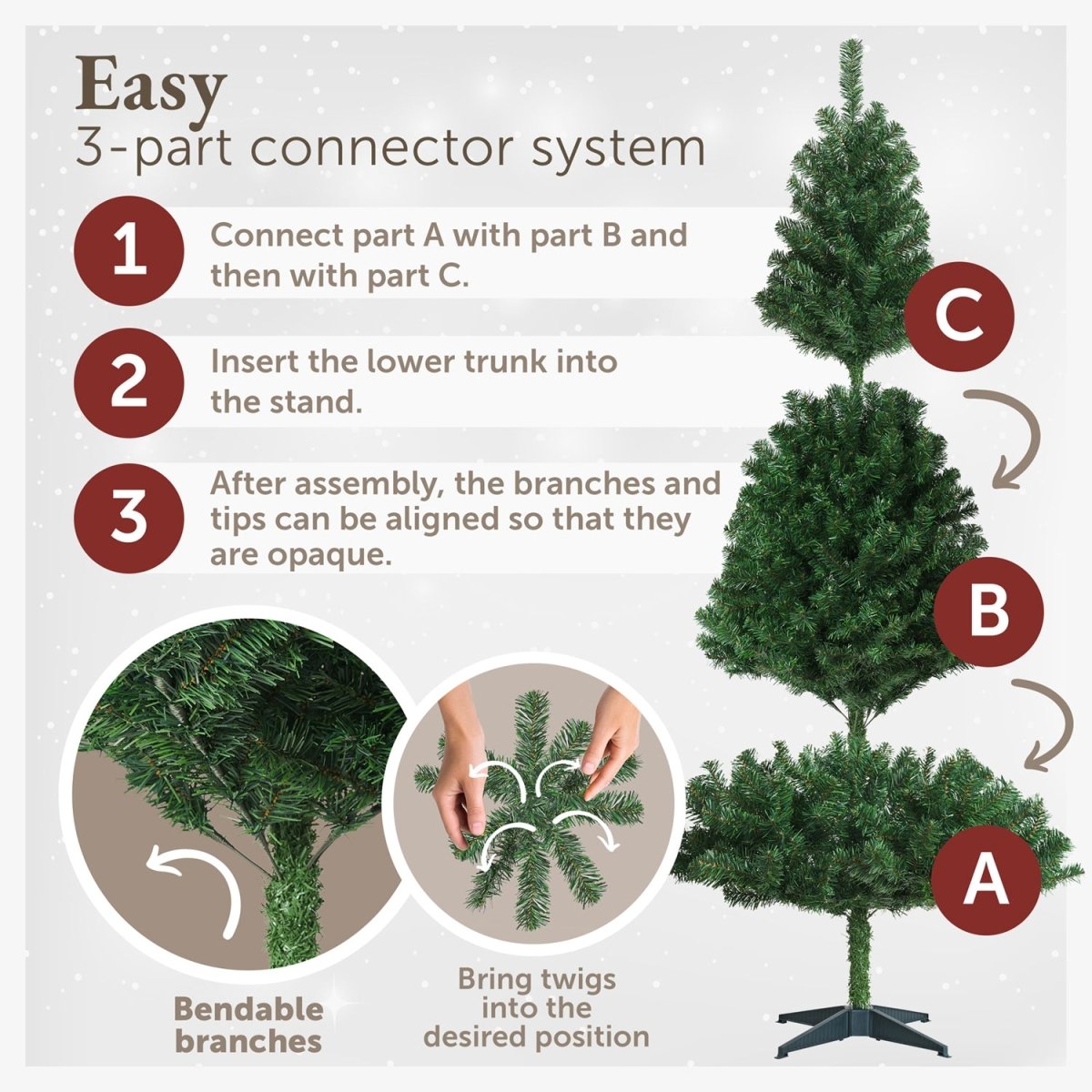 Easy
3-part connector system

1 Connect part A with part B and then with part C.

2 Insert the lower trunk into the stand.

3 After assembly, the branches and tips can be aligned so that they are opaque.

C

B

A

Bendable branches

Bring twigs into the desired position