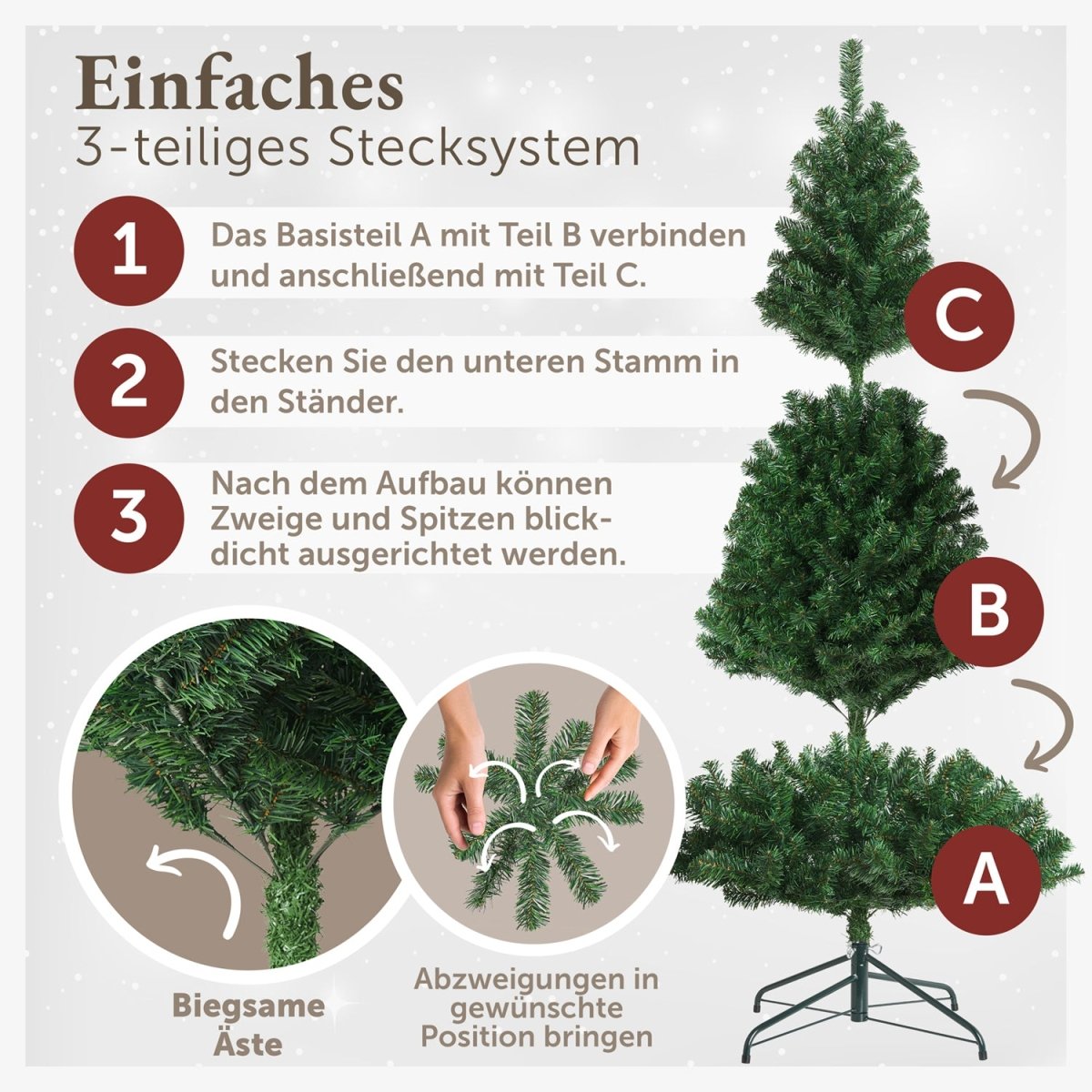 Einfaches
3-teiliges Stecksystem

1 Das Basisteil A mit Teil B verbinden und anschließend mit Teil C.

2 Stecken Sie den unteren Stamm in den Ständer.

3 Nach dem Aufbau können Zweige und Spitzen blickdicht ausgerichtet werden.

C

B

A

Biegsame Äste

Abzweigungen in gewünschte Position bringen