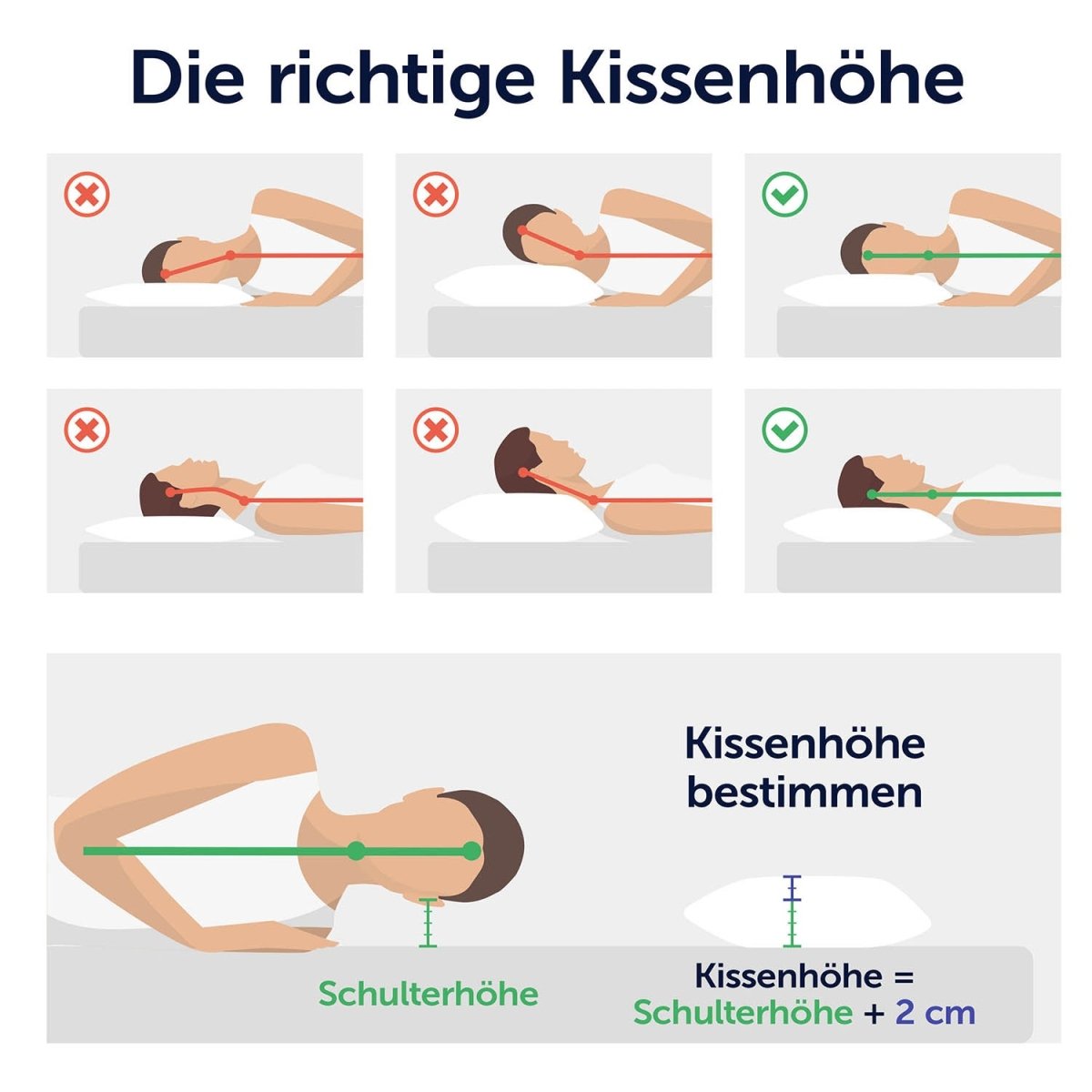 Die richtige Kissenhöhe

Kissenhöhe bestimmen

Schulterhöhe

Kissenhöhe = Schulterhöhe + 2 cm