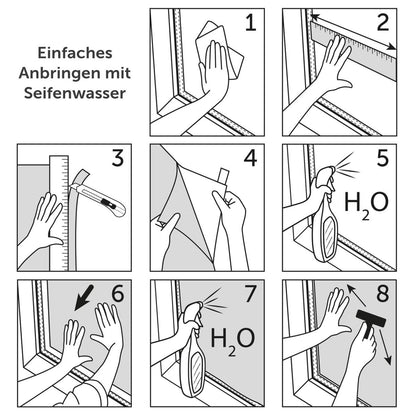 Einfaches Anbringen mit Seifenwasser

1

2

3

4

5

$H_2O$

6

7

$H_2O$

8